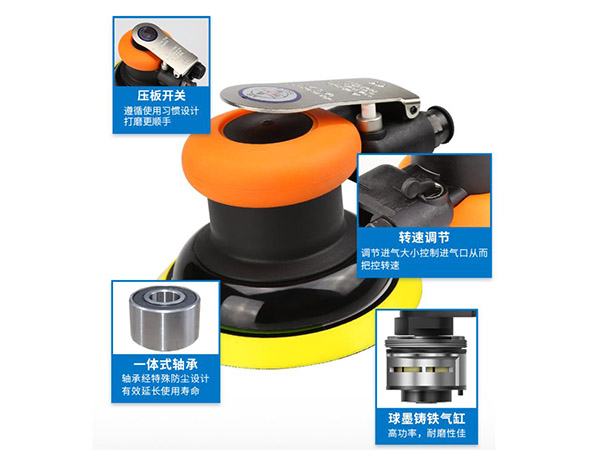 压板开关
遵循使用习惯设计
打磨更顺手

转速调节
调节进气大小控制进气口从而把控转速

一体式轴承
轴承经特殊防尘设计
有效延长使用寿命

球墨铸铁气缸
高功率，耐磨性佳